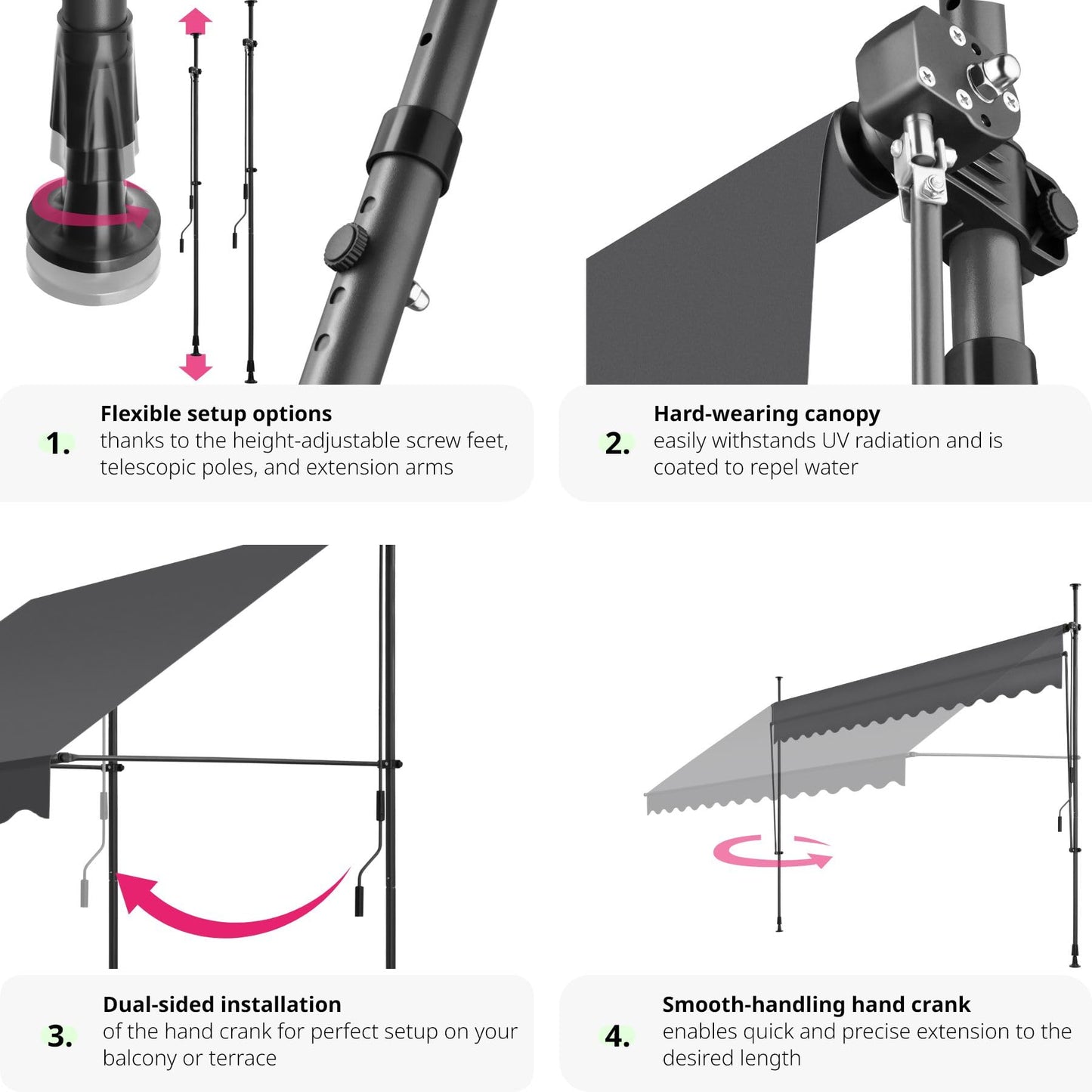 1. Flexible setup options
thanks to the height-adjustable screw feet, telescopic poles, and extension arms

2. Hard-wearing canopy
easily withstands UV radiation and is coated to repel water

3. Dual-sided installation
of the hand crank for perfect setup on your balcony or terrace

4. Smooth-handling hand crank
enables quick and precise extension to the desired length